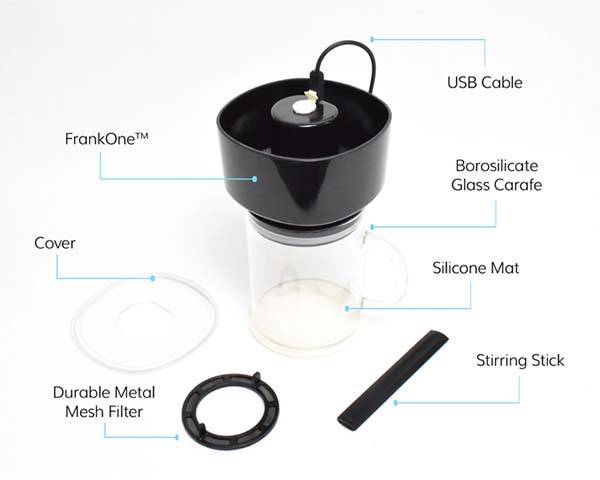 USB Cable

FrankOne™

Borosilicate Glass Carafe

Cover

Silicone Mat

Stirring Stick

Durable Metal Mesh Filter